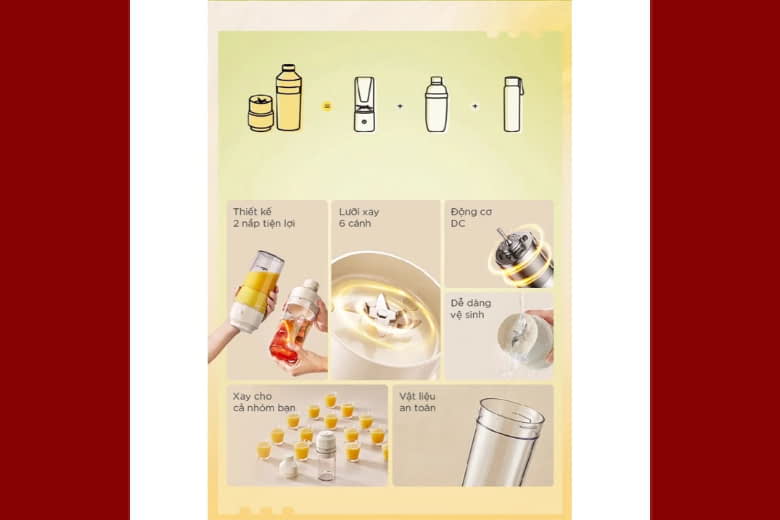 =  +  +

Thiết kế 2 nắp tiện lợi

Lưỡi xay 6 cánh

Động cơ DC

Dễ dàng vệ sinh

Xay cho cả nhóm bạn

Vật liệu an toàn