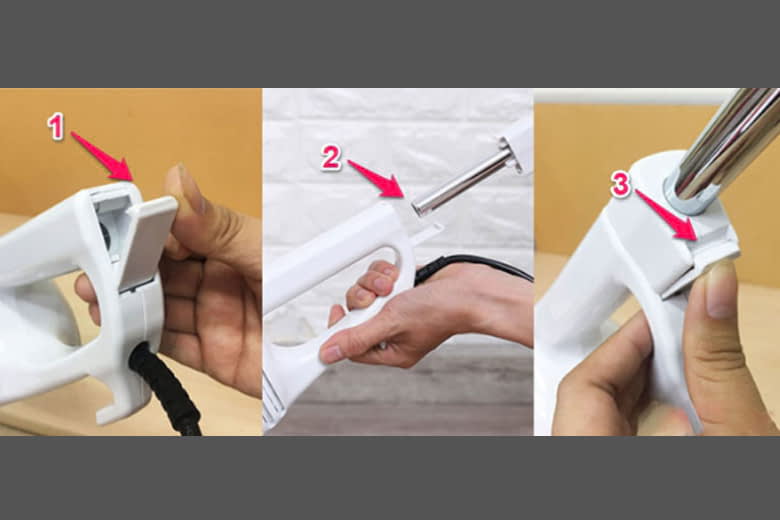 1

2

3